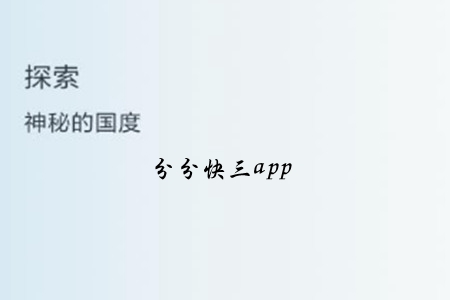 探索

神秘的国度

分分快三app